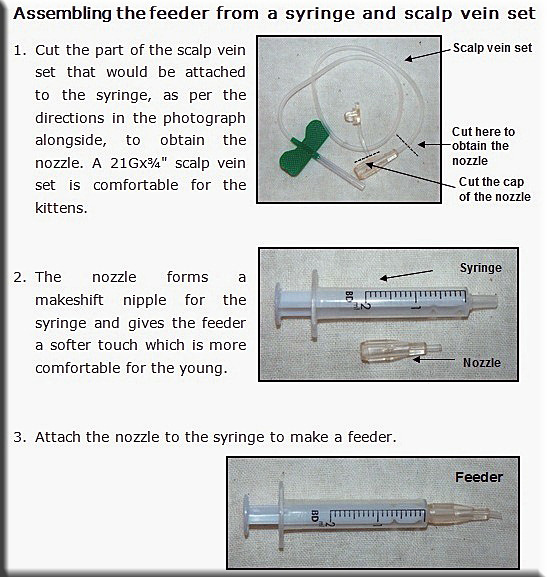 Assembling the feeder from a syringe and scalp vein set

1. Cut the part of the scalp vein set that would be attached to the syringe, as per the directions in the photograph alongside, to obtain the nozzle. A 21Gx¾" scalp vein set is comfortable for the kittens.

Scalp vein set

Cut here to obtain the nozzle

Cut the cap of the nozzle

2. The nozzle forms a makeshift nipple for the syringe and gives the feeder a softer touch which is more comfortable for the young.

Syringe

BD 2 1

Nozzle

3. Attach the nozzle to the syringe to make a feeder.

Feeder

BD 2 1